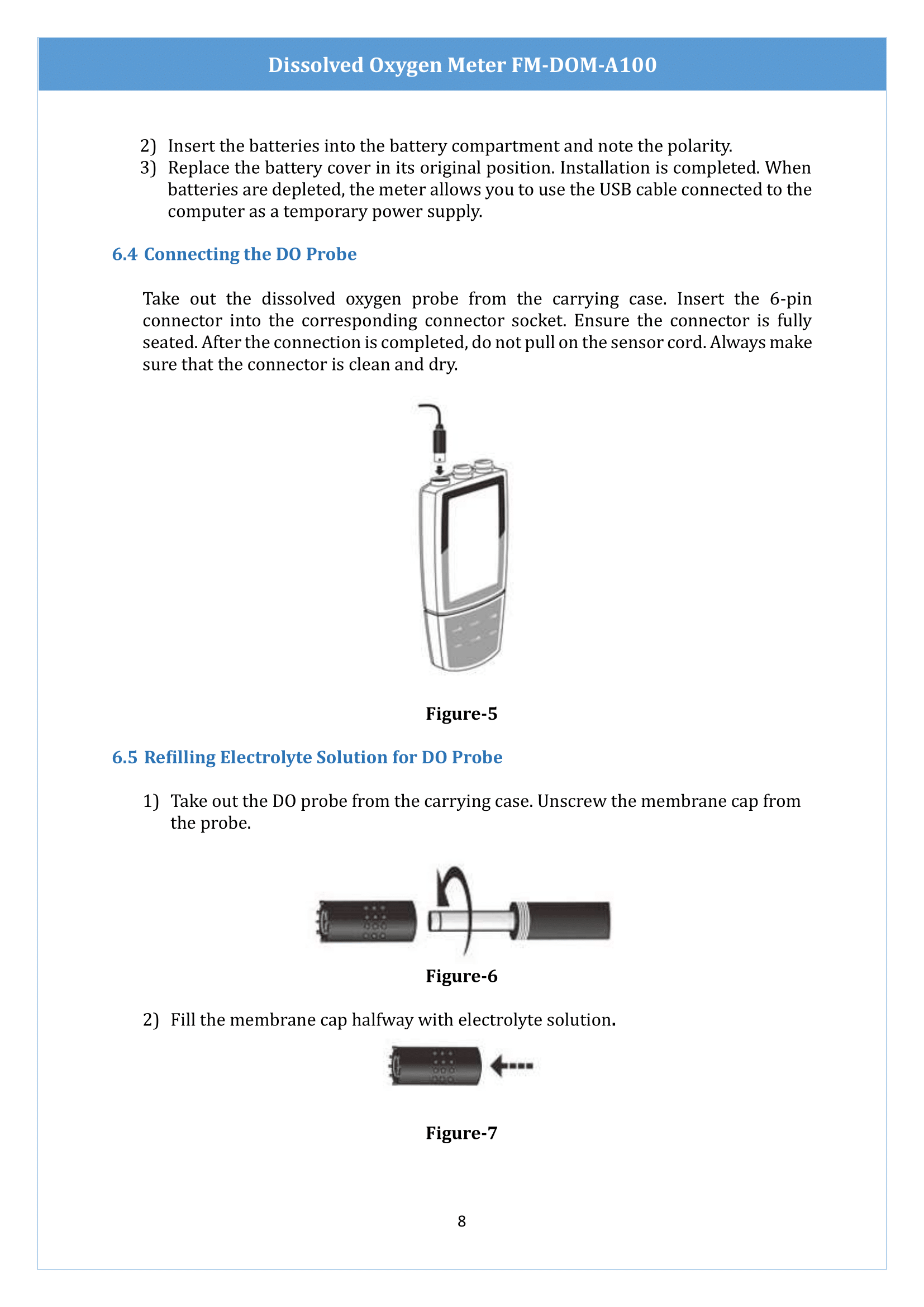 Dissolved Oxygen Meter FM-DOM-A100

2) Insert the batteries into the battery compartment and note the polarity.
3) Replace the battery cover in its original position. Installation is completed. When batteries are depleted, the meter allows you to use the USB cable connected to the computer as a temporary power supply.

6.4 Connecting the DO Probe

Take out the dissolved oxygen probe from the carrying case. Insert the 6-pin connector into the corresponding connector socket. Ensure the connector is fully seated. After the connection is completed, do not pull on the sensor cord. Always make sure that the connector is clean and dry.

Figure-5

6.5 Refilling Electrolyte Solution for DO Probe

1) Take out the DO probe from the carrying case. Unscrew the membrane cap from the probe.

Figure-6

2) Fill the membrane cap halfway with electrolyte solution.

Figure-7

8